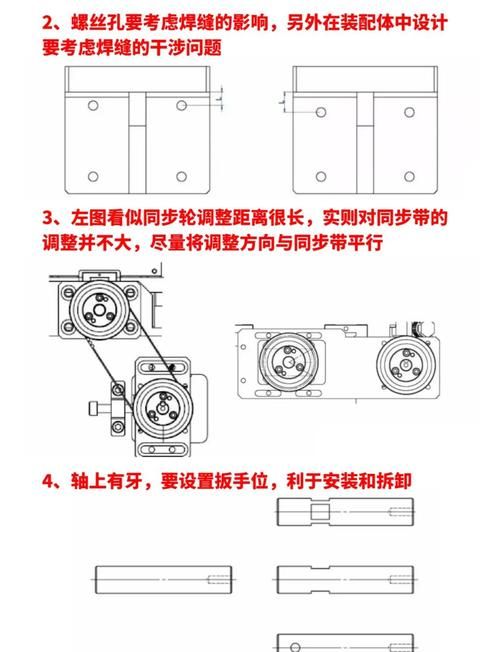 2、螺丝孔要考虑焊缝的影响，另外在装配体中设计要考虑焊缝的干涉问题

3、左图看似同步轮调整距离很长，实则对同步带的调整并不大，尽量将调整方向与同步带平行

4、轴上有牙，要设置扳手位，利于安装和拆卸