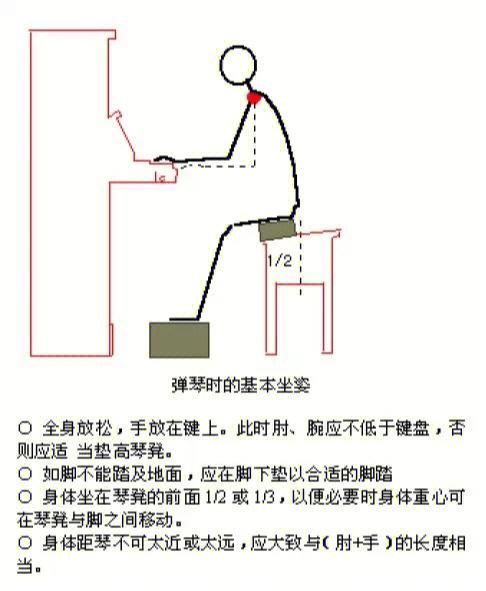 1/2

弹琴时的基本坐姿

○ 全身放松，手放在键上。此时肘、腕应不低于键盘，否则应适 当垫高琴凳。
○ 如脚不能踏及地面，应在脚下垫以合适的脚踏
○ 身体坐在琴凳的前面 1/2 或 1/3，以便必要时身体重心可在琴凳与脚之间移动。
○ 身体距琴不可太近或太远，应大致与（ 肘+手 ）的长度相当。