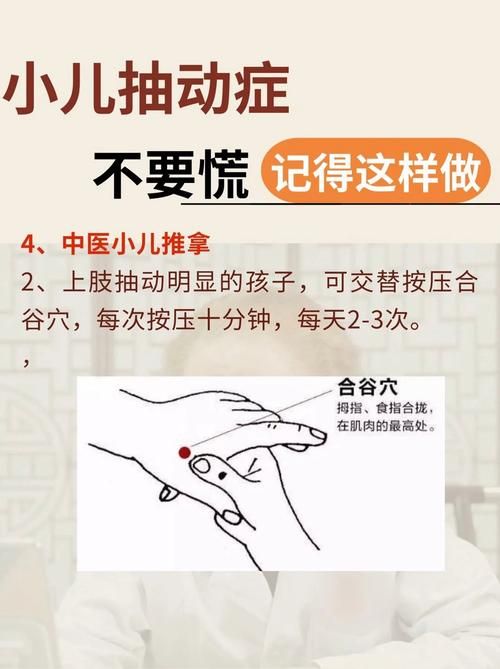 小儿抽动症

不要慌 记得这样做

4、中医小儿推拿

2、上肢抽动明显的孩子，可交替按压合谷穴，每次按压十分钟，每天2-3次。

，

合谷穴
拇指、食指合拢，在肌肉的最高处。