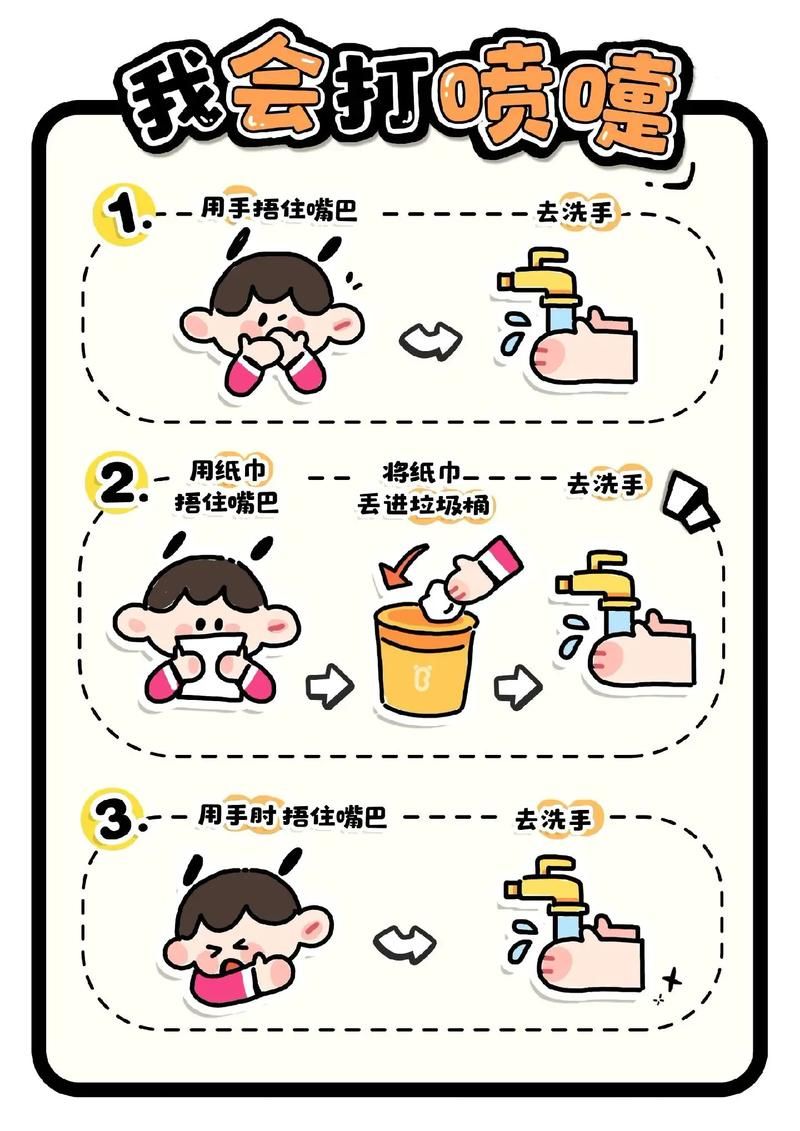 我会打喷嚏

1. 用手捂住嘴巴 去洗手

2. 用纸巾捂住嘴巴 将纸巾丢进垃圾桶 去洗手

3. 用手肘捂住嘴巴 去洗手