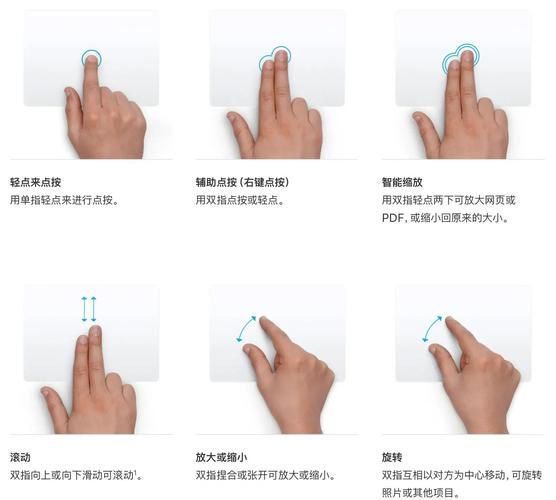 轻点来点按
用单指轻点来进行点按。

辅助点按（右键点按）
用双指点按或轻点。

智能缩放
用双指轻点两下可放大网页或 PDF，或缩小回原来的大小。

滚动
双指向上或向下滑动可滚动$^1$。

放大或缩小
双指捏合或张开可放大或缩小。

旋转
双指互相以对方为中心移动，可旋转照片或其他项目。