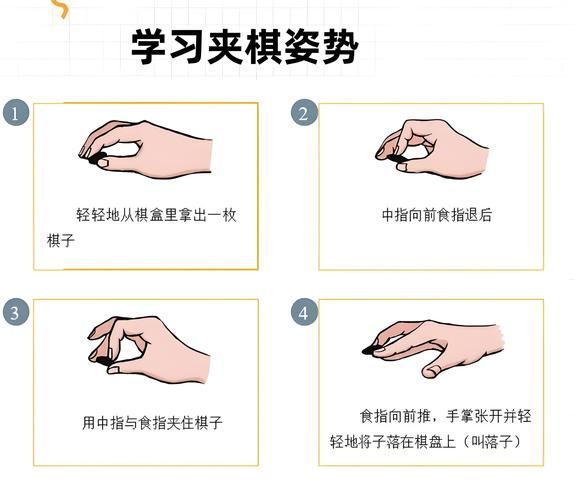 学习夹棋姿势

1

轻轻地从棋盒里拿出一枚棋子

2

中指向前食指退后

3

用中指与食指夹住棋子

4

食指向前推，手掌张开并轻轻地将子落在棋盘上（叫落子）