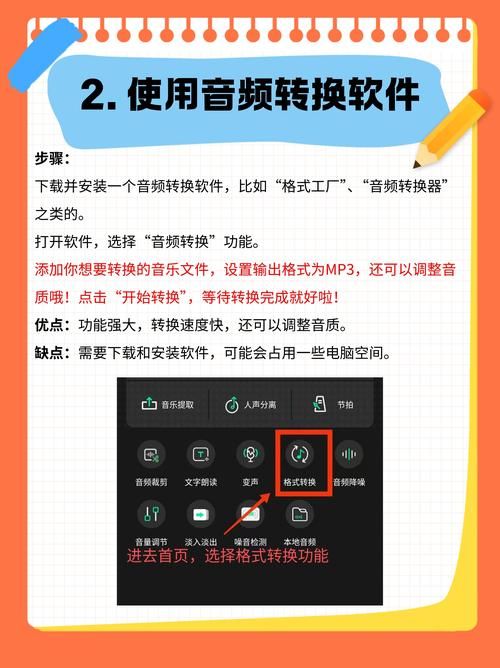 2. 使用音频转换软件

步骤：
下载并安装一个音频转换软件，比如“格式工厂”、“音频转换器”之类的。
打开软件，选择“音频转换”功能。
添加你想要转换的音乐文件，设置输出格式为MP3，还可以调整音质哦！点击“开始转换”，等待转换完成就好啦！
优点：功能强大，转换速度快，还可以调整音质。
缺点：需要下载和安装软件，可能会占用一些电脑空间。

音乐提取
人声分离
节拍
音频裁剪
文字朗读
变声
格式转换
音频降噪
音量调节
淡入淡出
噪音检测
本地音频
进去首页，选择格式转换功能